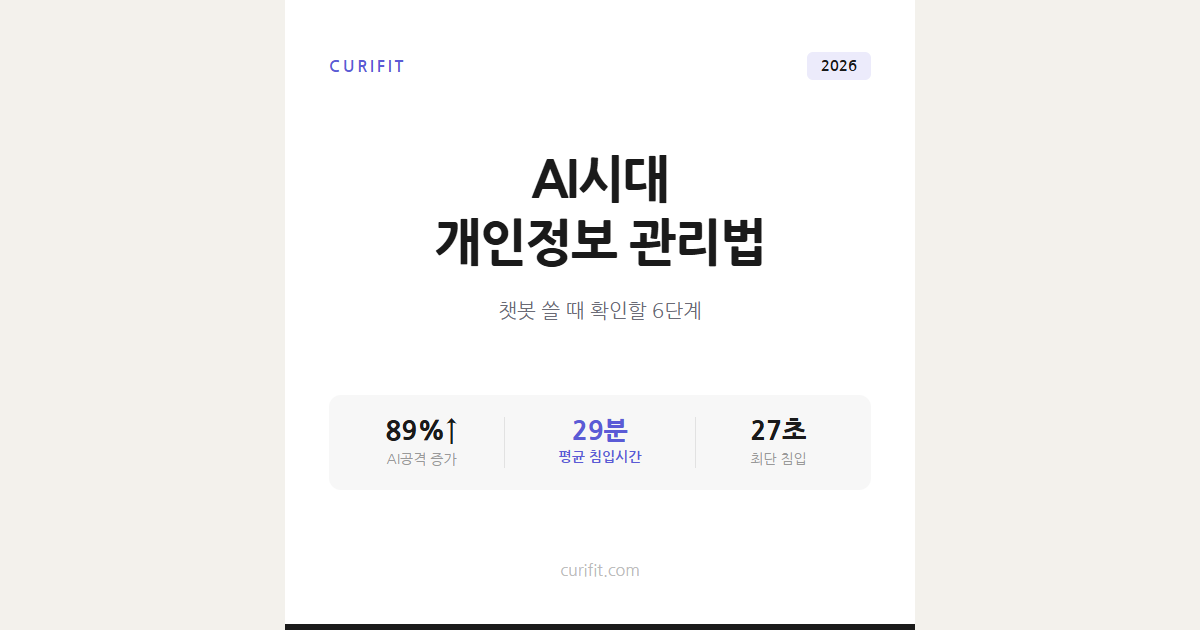 CURIFIT

2026

AI시대
개인정보 관리법

챗봇 쓸 때 확인할 6단계

89%↑
AI공격 증가

29분
평균 침입시간

27초
최단 침입

curifit.com