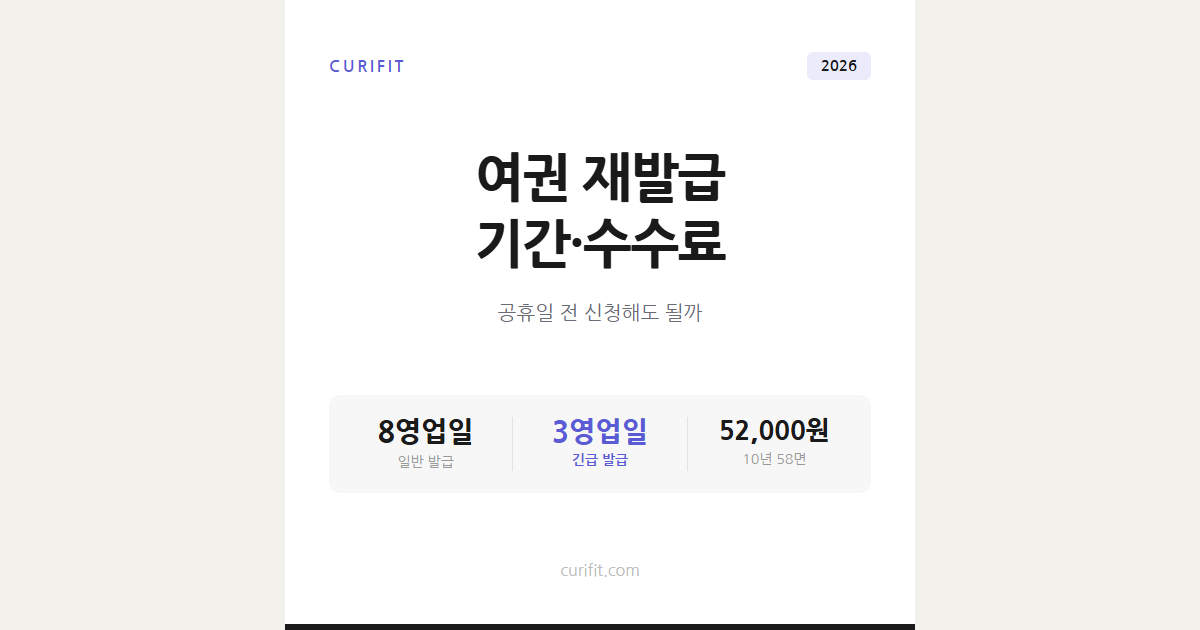 CURIFIT

2026

여권 재발급
기간·수수료

공휴일 전 신청해도 될까

8영업일
일반 발급

3영업일
긴급 발급

52,000원
10년 58면

curifit.com